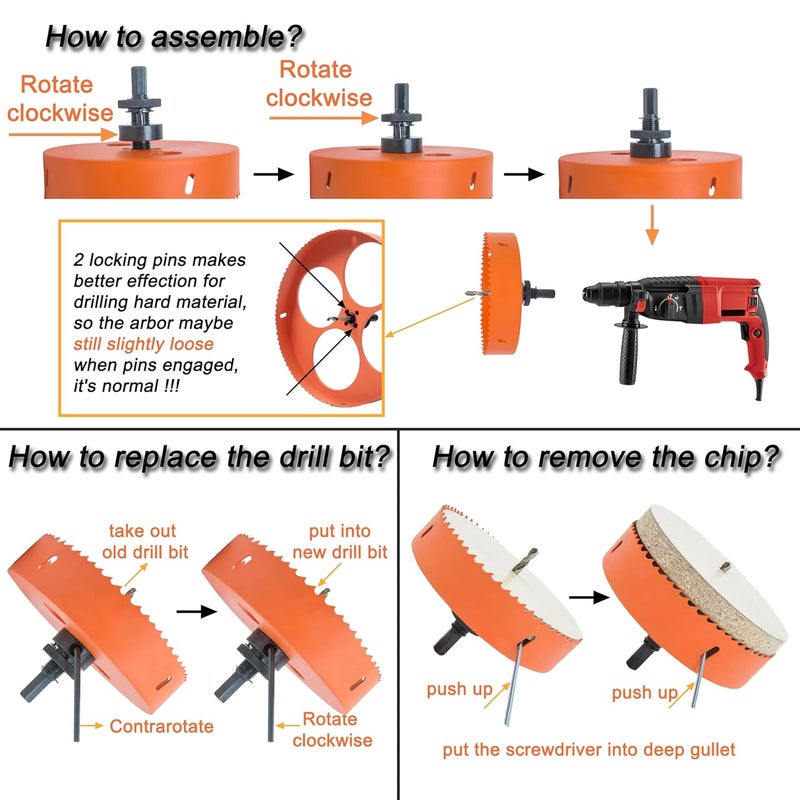 How to assemble?

Rotate clockwise

Rotate clockwise

2 locking pins makes better effection for drilling hard material, so the arbor maybe still slightly loose when pins engaged, it's normal !!!

How to replace the drill bit?

take out old drill bit

put into new drill bit

Contrarotate

Rotate clockwise

How to remove the chip?

push up

push up

put the screwdriver into deep gullet